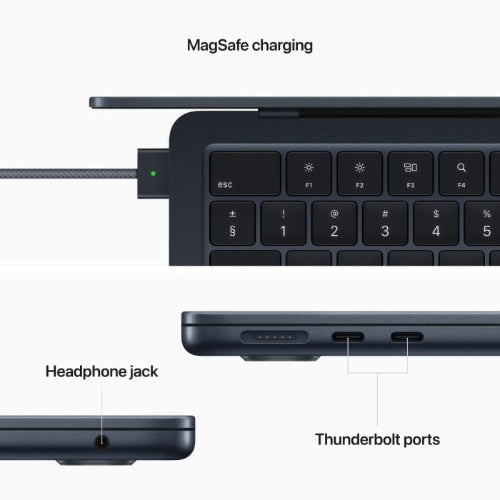 MagSafe charging

esc

F1

F2

F3

F4

±
§

!
1

@
2

#
3

$
4

%
5

Headphone jack

Thunderbolt ports